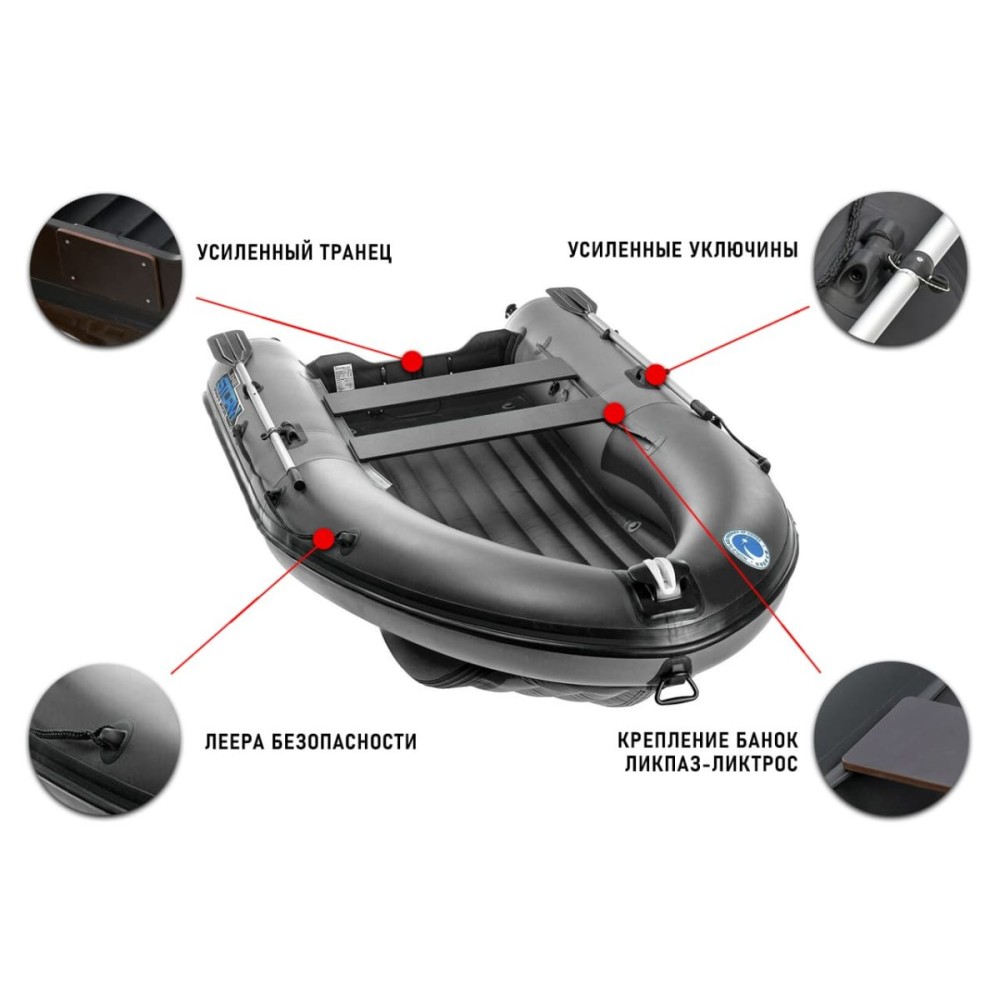 УСИЛЕННЫЙ ТРАНЕЦ

УСИЛЕННЫЕ УКЛЮЧИНЫ

ЛЕЕРА БЕЗОПАСНОСТИ

КРЕПЛЕНИЕ БАНОК ЛИКПАЗ-ЛИКТРОС