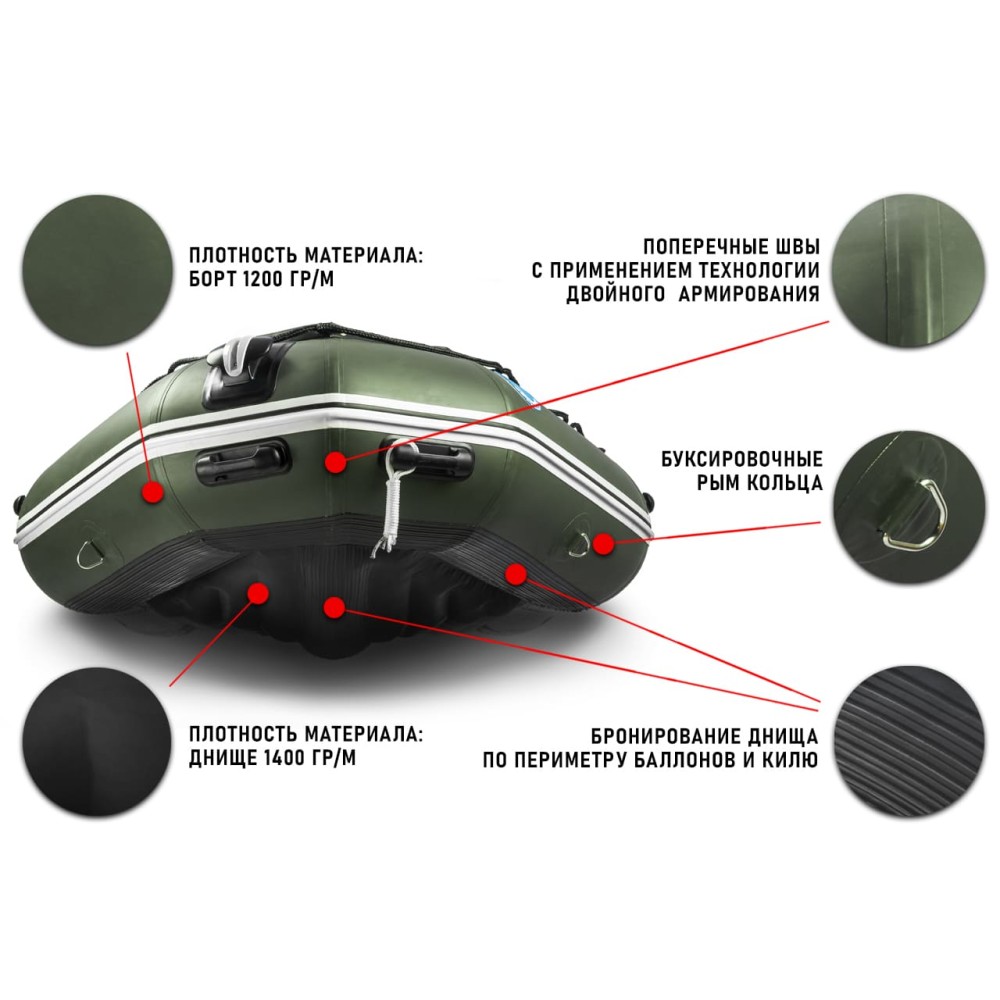 ПЛОТНОСТЬ МАТЕРИАЛА:
БОРТ 1200 ГР/М

ПОПЕРЕЧНЫЕ ШВЫ
С ПРИМЕНЕНИЕМ ТЕХНОЛОГИИ
ДВОЙНОГО АРМИРОВАНИЯ

БУКСИРОВОЧНЫЕ
РЫМ КОЛЬЦА

ПЛОТНОСТЬ МАТЕРИАЛА:
ДНИЩЕ 1400 ГР/М

БРОНИРОВАНИЕ ДНИЩА
ПО ПЕРИМЕТРУ БАЛЛОНОВ И КИЛЮ