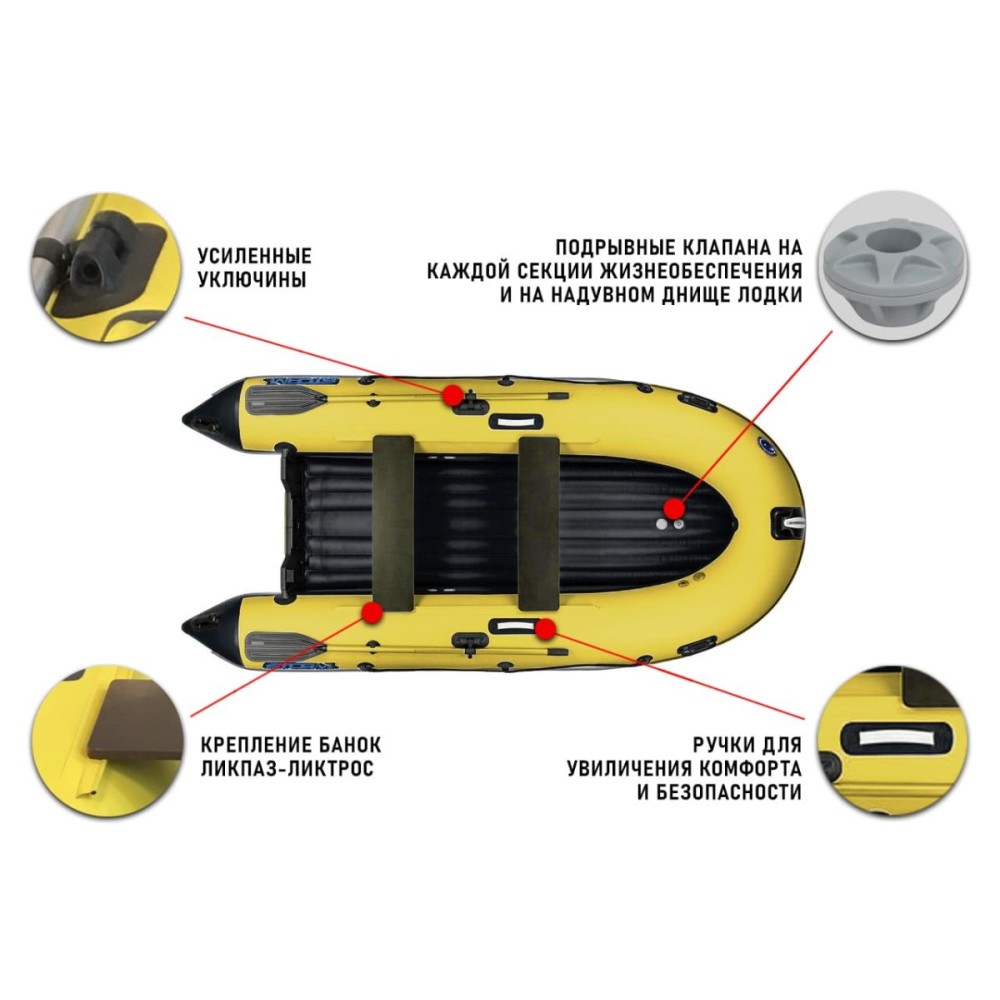 УСИЛЕННЫЕ УКЛЮЧИНЫ

ПОДРЫВНЫЕ КЛАПАНА НА КАЖДОЙ СЕКЦИИ ЖИЗНЕОБЕСПЕЧЕНИЯ И НА НАДУВНОМ ДНИЩЕ ЛОДКИ

КРЕПЛЕНИЕ БАНОК ЛИКПАЗ-ЛИКТРОС

РУЧКИ ДЛЯ УВИЛИЧЕНИЯ КОМФОРТА И БЕЗОПАСНОСТИ