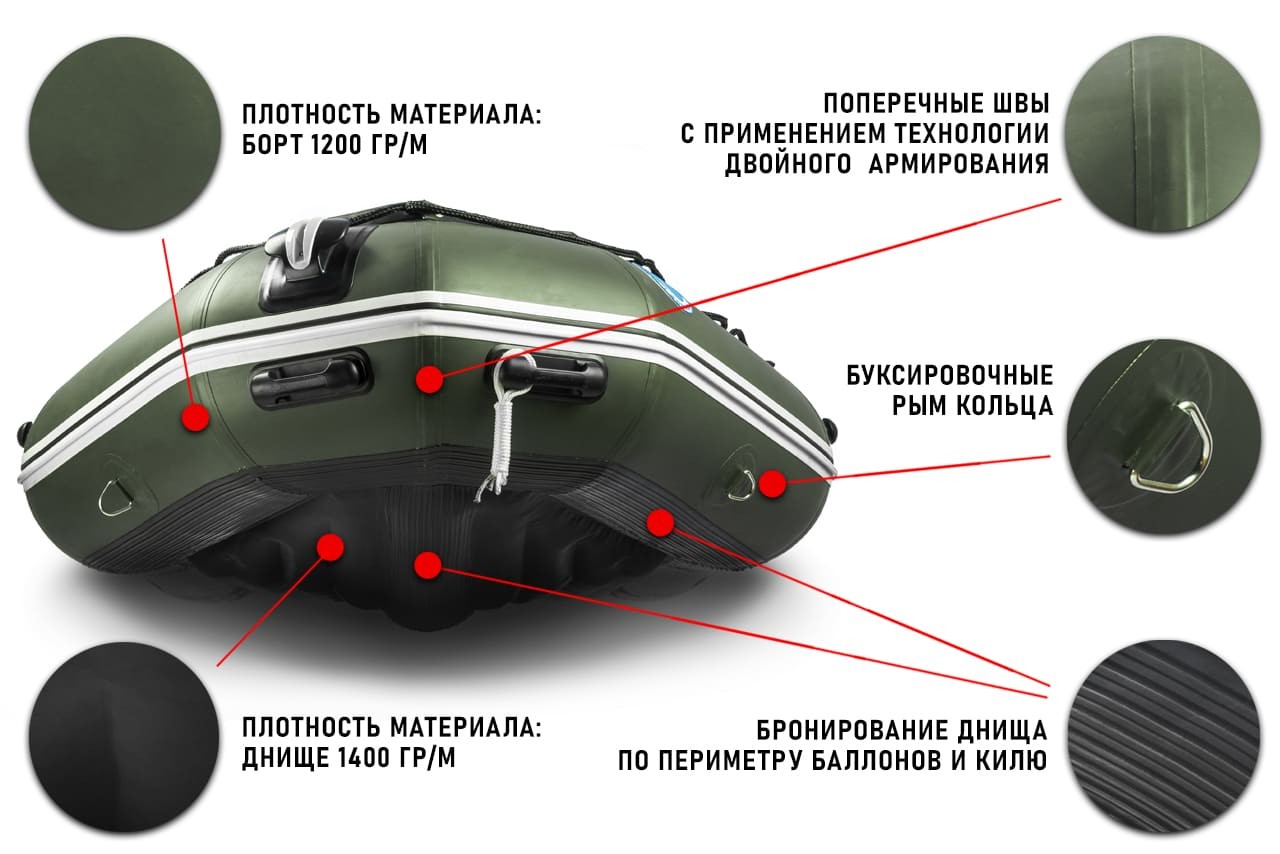 ПЛОТНОСТЬ МАТЕРИАЛА:
БОРТ 1200 ГР/М

ПОПЕРЕЧНЫЕ ШВЫ
С ПРИМЕНЕНИЕМ ТЕХНОЛОГИИ
ДВОЙНОГО АРМИРОВАНИЯ

БУКСИРОВОЧНЫЕ
РЫМ КОЛЬЦА

ПЛОТНОСТЬ МАТЕРИАЛА:
ДНИЩЕ 1400 ГР/М

БРОНИРОВАНИЕ ДНИЩА
ПО ПЕРИМЕТРУ БАЛЛОНОВ И КИЛЮ