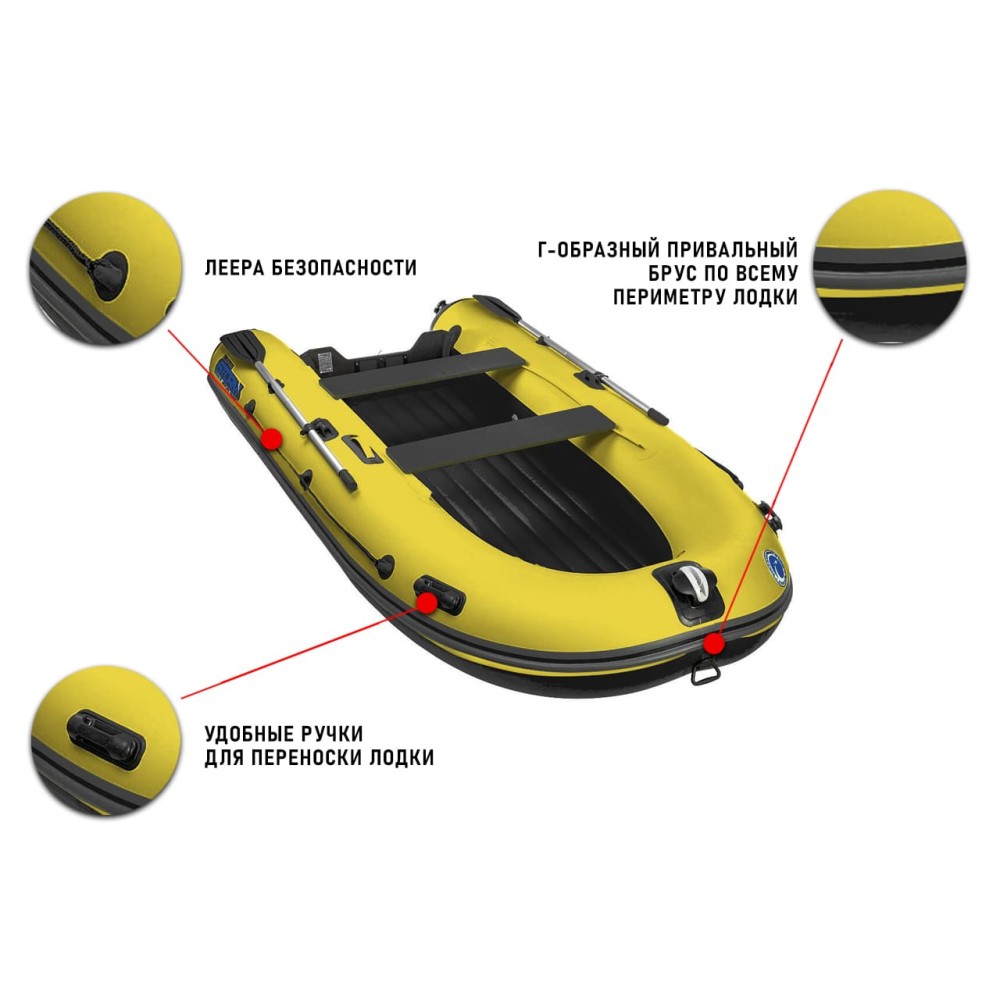 ЛЕЕРА БЕЗОПАСНОСТИ

Г-ОБРАЗНЫЙ ПРИВАЛЬНЫЙ БРУС ПО ВСЕМУ ПЕРИМЕТРУ ЛОДКИ

УДОБНЫЕ РУЧКИ ДЛЯ ПЕРЕНОСКИ ЛОДКИ