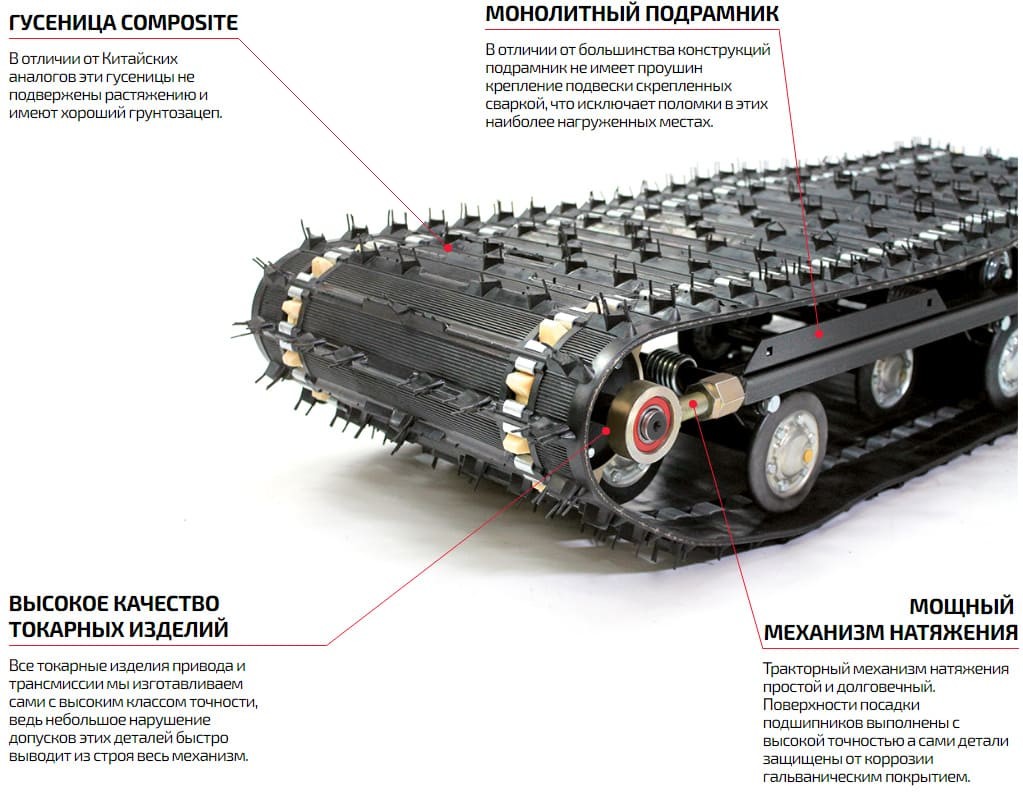 ГУСЕНИЦА COMPOSITE

В отличии от Китайских аналогов эти гусеницы не подвержены растяжению и имеют хороший грунтозацеп.

МОНОЛИТНЫЙ ПОДРАМНИК

В отличии от большинства конструкций подрамник не имеет проушин крепление подвески скрепленных сваркой, что исключает поломки в этих наиболее нагруженных местах.

ВЫСОКОЕ КАЧЕСТВО ТОКАРНЫХ ИЗДЕЛИЙ

Все токарные изделия привода и трансмиссии мы изготавливаем сами с высоким классом точности, ведь небольшое нарушение допусков этих деталей быстро выводит из строя весь механизм.

МОЩНЫЙ МЕХАНИЗМ НАТЯЖЕНИЯ

Тракторный механизм натяжения простой и долговечный. Поверхности посадки подшипников выполнены с высокой точностью а сами детали защищены от коррозии гальваническим покрытием.